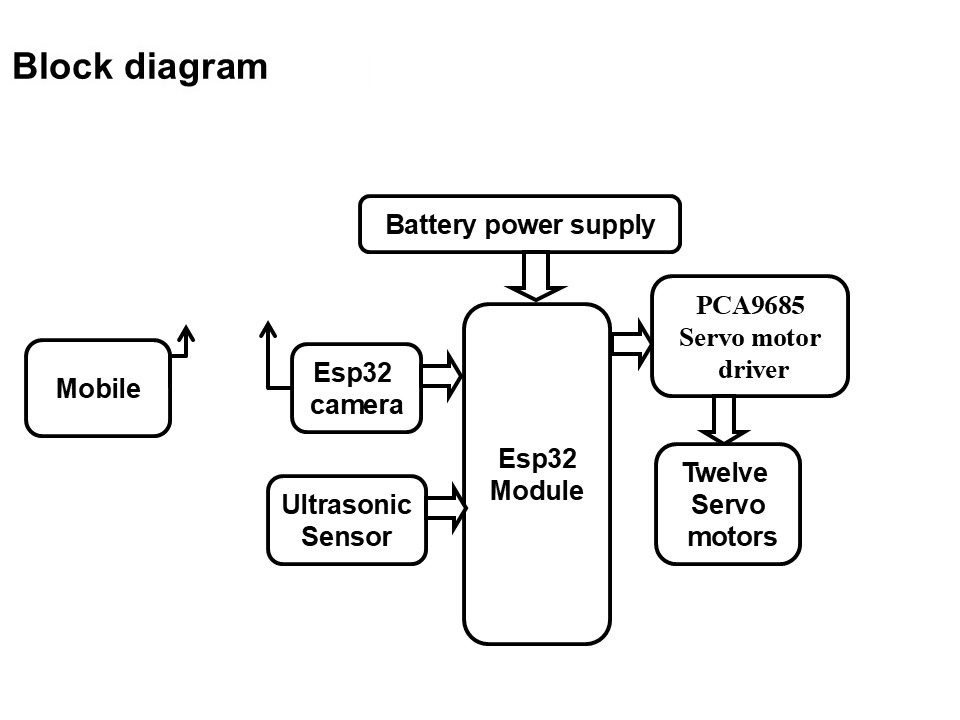 Block diagram

Battery power supply

Mobile

Esp32 camera

Ultrasonic Sensor

Esp32 Module

PCA9685 Servo motor driver

Twelve Servo motors