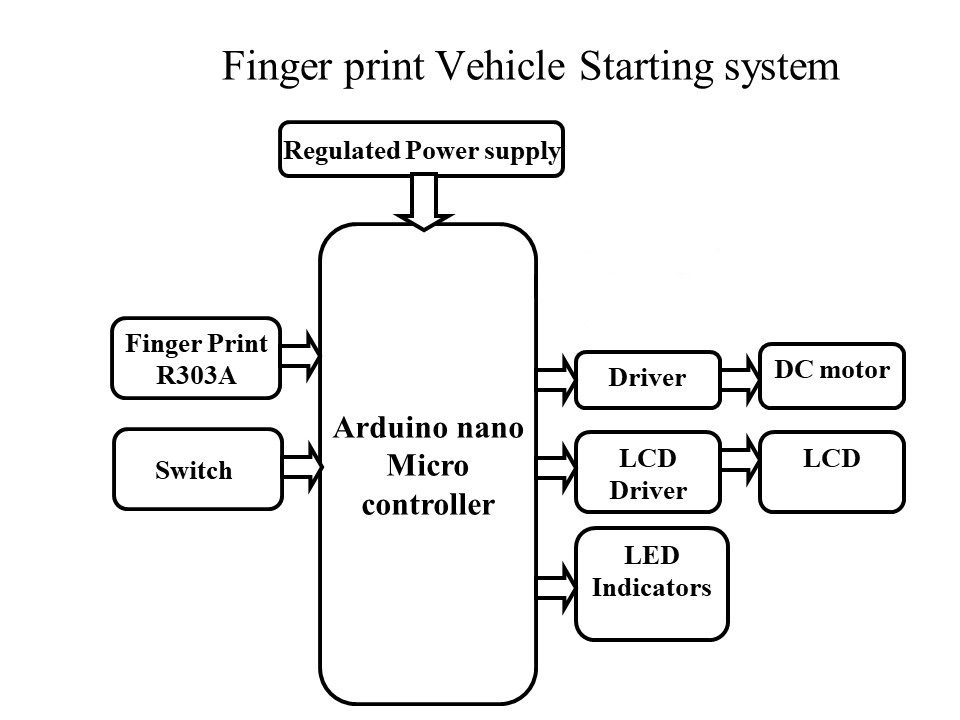 Finger print Vehicle Starting system

Regulated Power supply

Finger Print
R303A

Switch

Arduino nano
Micro
controller

Driver

DC motor

LCD
Driver

LCD

LED
Indicators