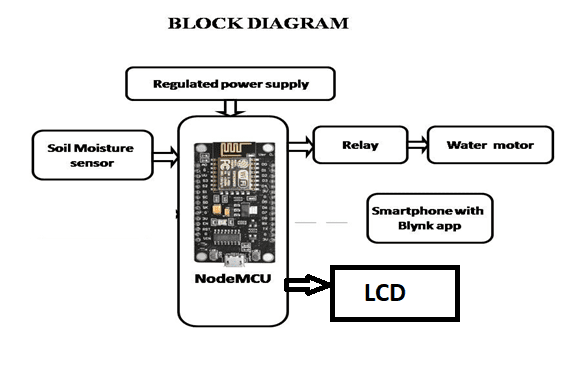 BLOCK DIAGRAM

Regulated power supply

Soil Moisture sensor

Relay

Water motor

Smartphone with Blynk app

NodeMCU

LCD